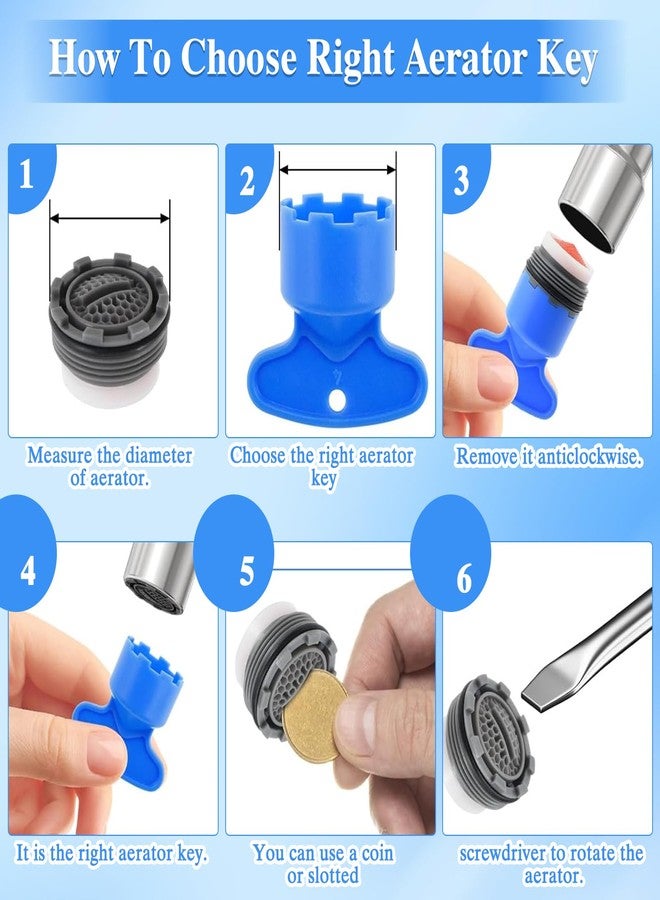 How To Choose Right Aerator Key

1

Measure the diameter of aerator.

2

Choose the right aerator key

3

Remove it anticlockwise.

4

It is the right aerator key.

5

You can use a coin or slotted

6

screwdriver to rotate the aerator.